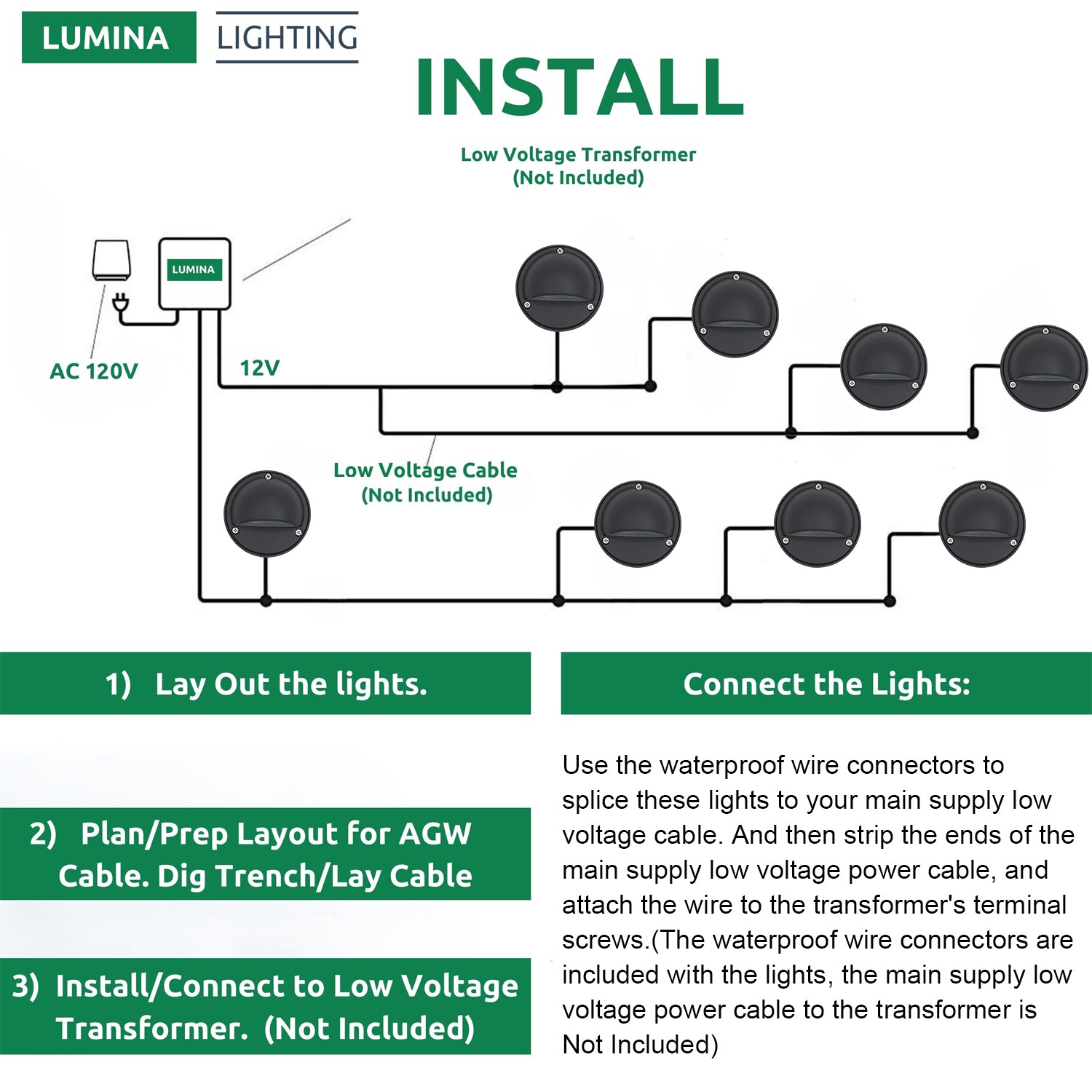 LUMINA LIGHTING

INSTALL

Low Voltage Transformer
(Not Included)

LUMINA

AC 120V

12V

Low Voltage Cable
(Not Included)

1) Lay Out the lights.

2) Plan/Prep Layout for AGW Cable. Dig Trench/Lay Cable

3) Install/Connect to Low Voltage Transformer. (Not Included)

Connect the Lights:

Use the waterproof wire connectors to splice these lights to your main supply low voltage cable. And then strip the ends of the main supply low voltage power cable, and attach the wire to the transformer's terminal screws.(The waterproof wire connectors are included with the lights, the main supply low voltage power cable to the transformer is Not Included)