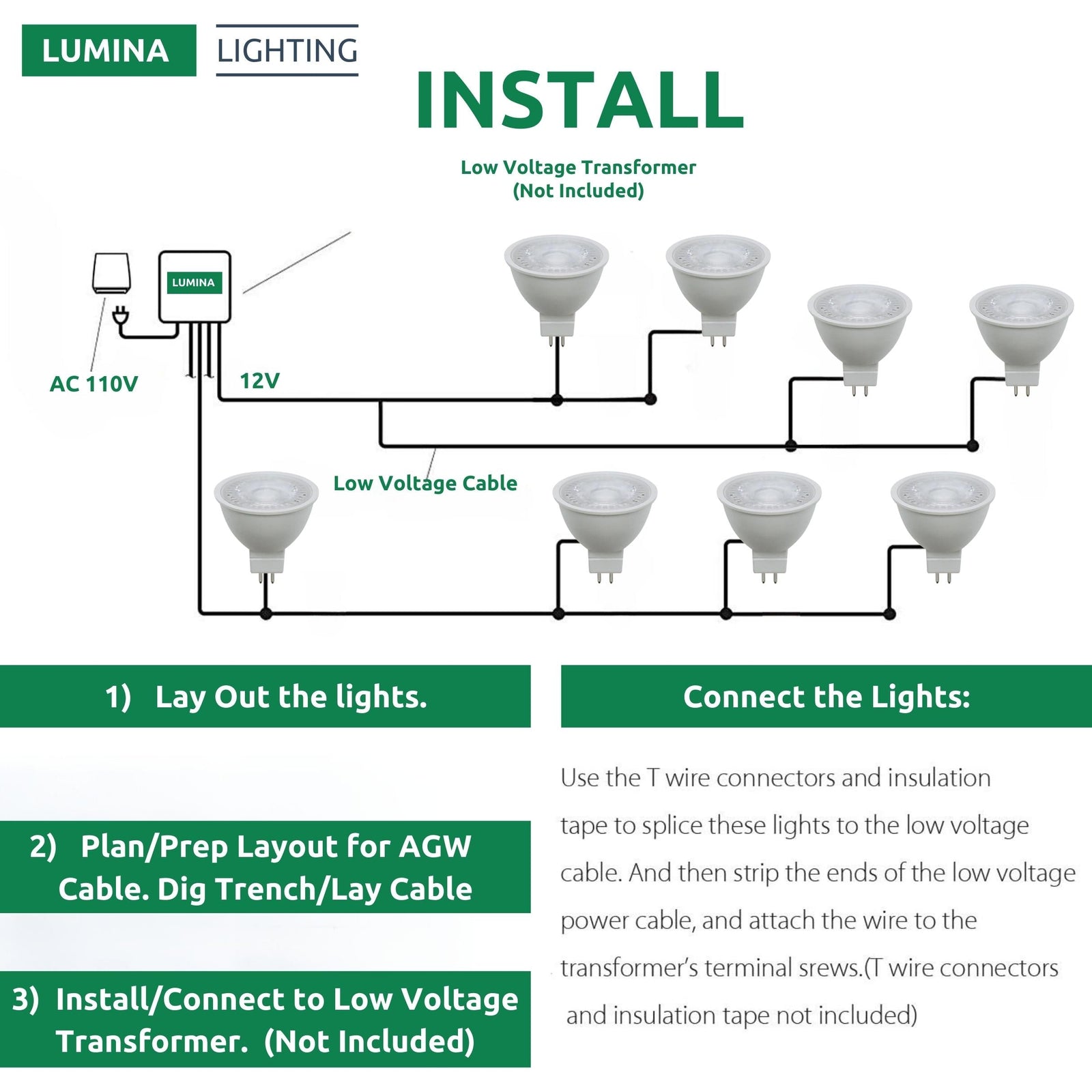 LUMINA LIGHTING

INSTALL

Low Voltage Transformer
(Not Included)

LUMINA

AC 110V

12V

Low Voltage Cable

1) Lay Out the lights.

2) Plan/Prep Layout for AGW Cable. Dig Trench/Lay Cable

3) Install/Connect to Low Voltage Transformer. (Not Included)

Connect the Lights:

Use the T wire connectors and insulation tape to splice these lights to the low voltage cable. And then strip the ends of the low voltage power cable, and attach the wire to the transformer's terminal srews.(T wire connectors and insulation tape not included)