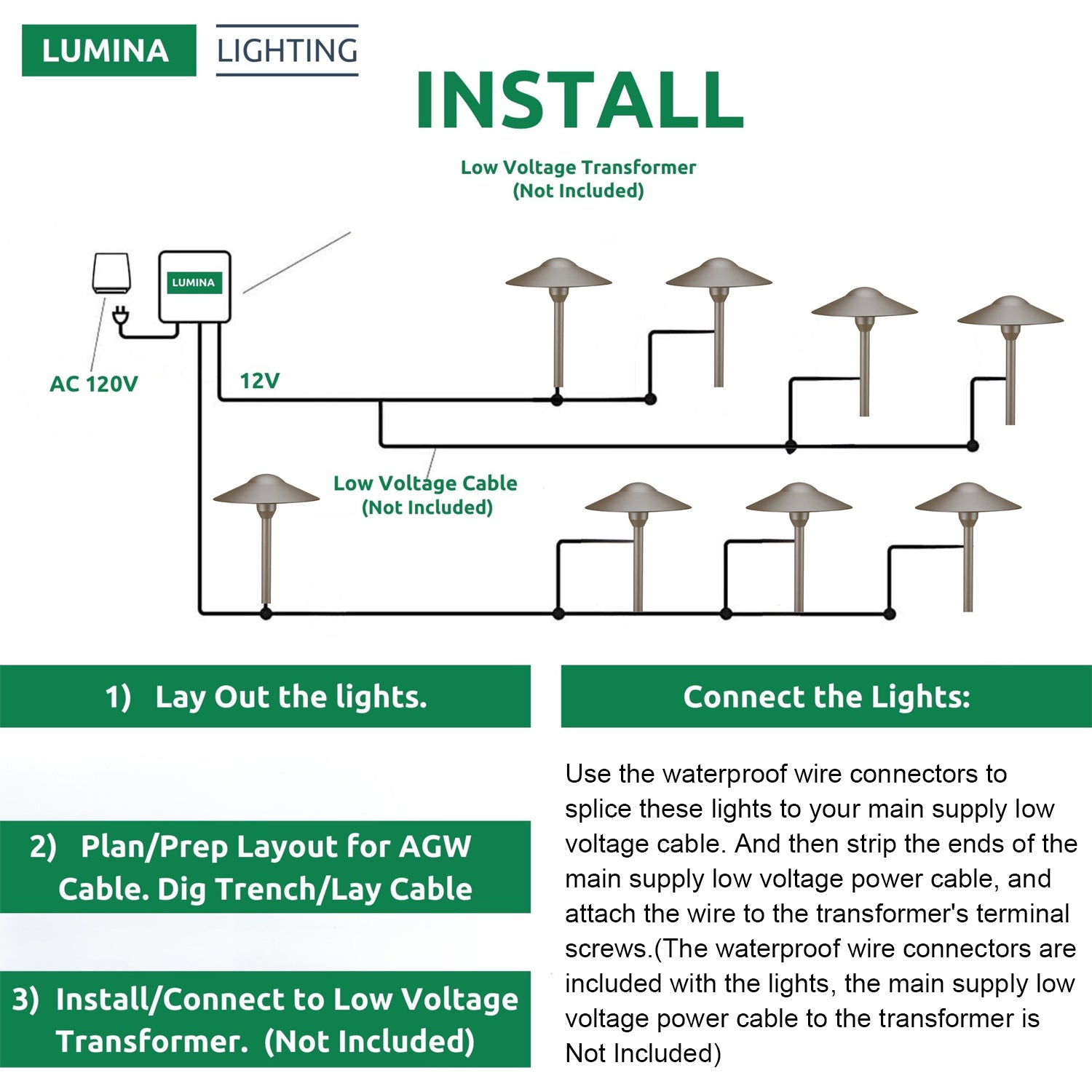 LUMINA LIGHTING

INSTALL

Low Voltage Transformer
(Not Included)

LUMINA

AC 120V

12V

Low Voltage Cable
(Not Included)

1) Lay Out the lights.

2) Plan/Prep Layout for AGW Cable. Dig Trench/Lay Cable

3) Install/Connect to Low Voltage Transformer. (Not Included)

Connect the Lights:

Use the waterproof wire connectors to splice these lights to your main supply low voltage cable. And then strip the ends of the main supply low voltage power cable, and attach the wire to the transformer's terminal screws.(The waterproof wire connectors are included with the lights, the main supply low voltage power cable to the transformer is Not Included)