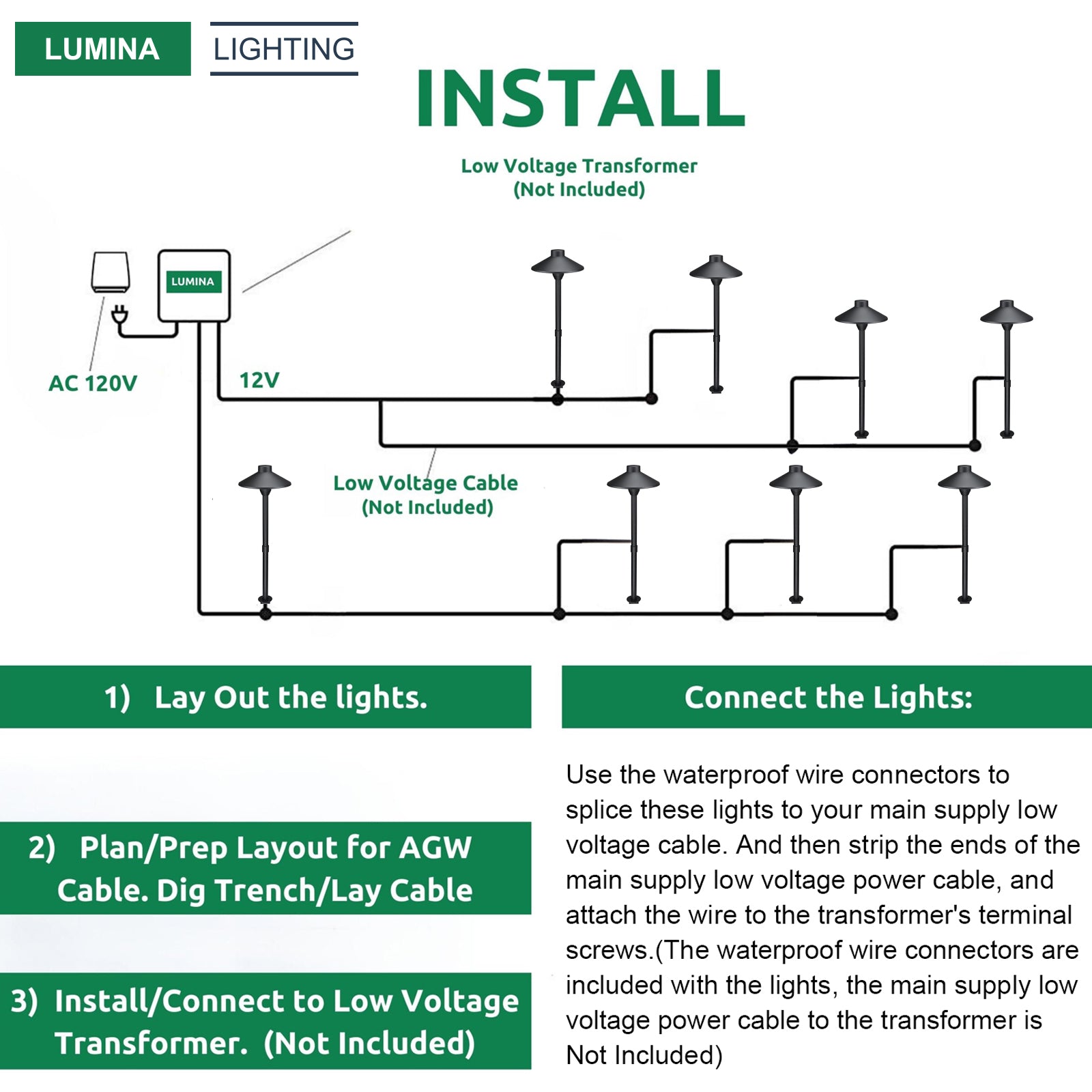 LUMINA LIGHTING

INSTALL

Low Voltage Transformer
(Not Included)

LUMINA

AC 120V

12V

Low Voltage Cable
(Not Included)

1) Lay Out the lights.

2) Plan/Prep Layout for AGW Cable. Dig Trench/Lay Cable

3) Install/Connect to Low Voltage Transformer. (Not Included)

Connect the Lights:

Use the waterproof wire connectors to splice these lights to your main supply low voltage cable. And then strip the ends of the main supply low voltage power cable, and attach the wire to the transformer's terminal screws.(The waterproof wire connectors are included with the lights, the main supply low voltage power cable to the transformer is Not Included)